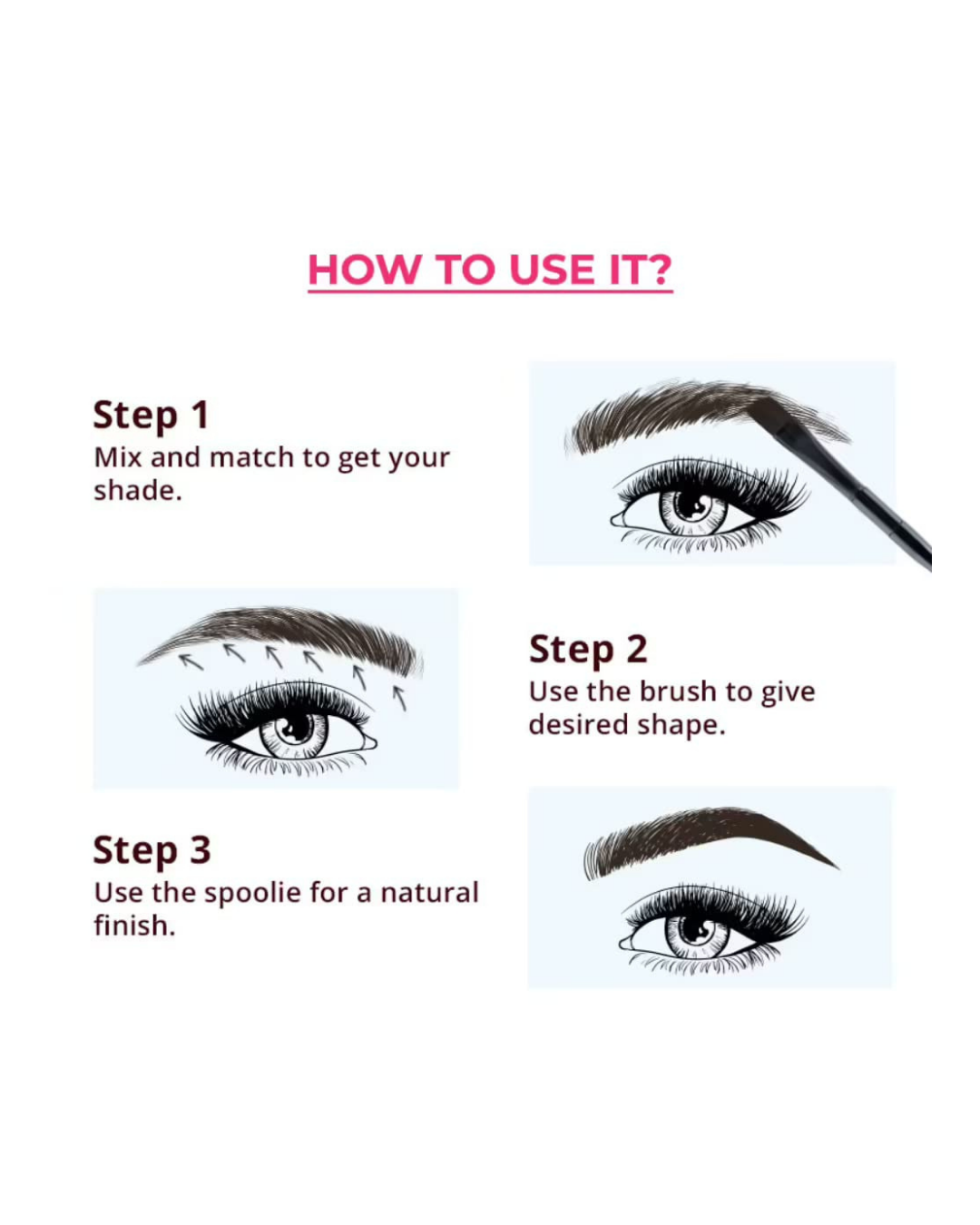 HOW TO USE IT?

Step 1
Mix and match to get your shade.

Step 2
Use the brush to give desired shape.

Step 3
Use the spoolie for a natural finish.